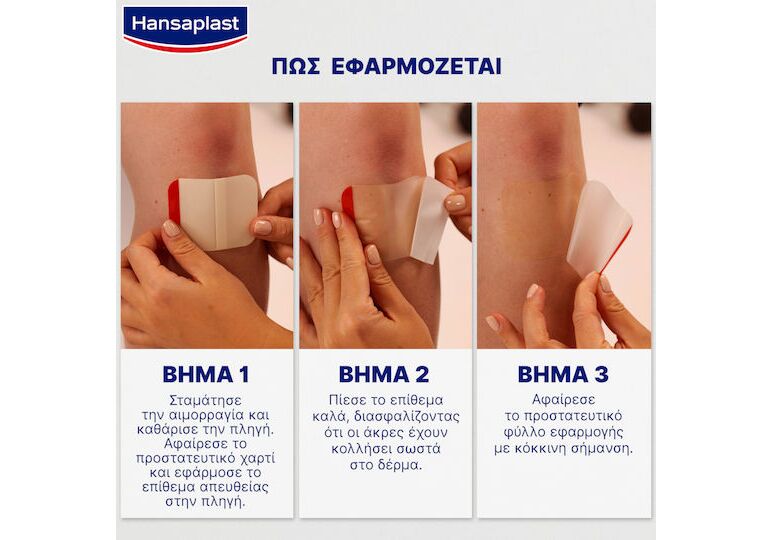 Hansaplast

ΠΩΣ ΕΦΑΡΜΟΖΕΤΑΙ

ΒΗΜΑ 1

Σταμάτησε την αιμορραγία και καθάρισε την πληγή. Αφαίρεσε το προστατευτικό χαρτί και εφάρμοσε το επίθεμα απευθείας στην πληγή.

ΒΗΜΑ 2

Πίεσε το επίθεμα καλά, διασφαλίζοντας ότι οι άκρες έχουν κολλήσει σωστά στο δέρμα.

ΒΗΜΑ 3

Αφαίρεσε το προστατευτικό φύλλο εφαρμογής με κόκκινη σήμανση.